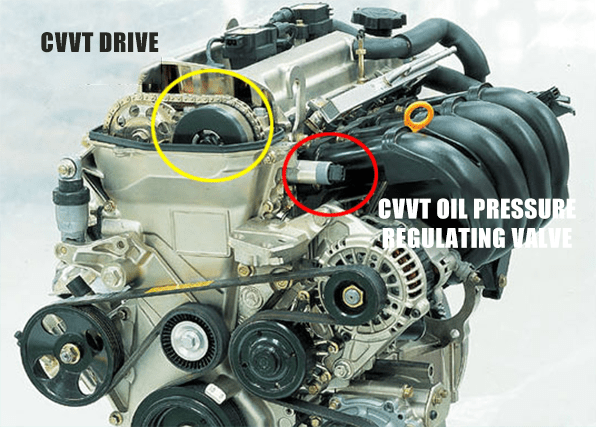 CVVT DRIVE

CVVT OIL PRESSURE REGULATING VALVE